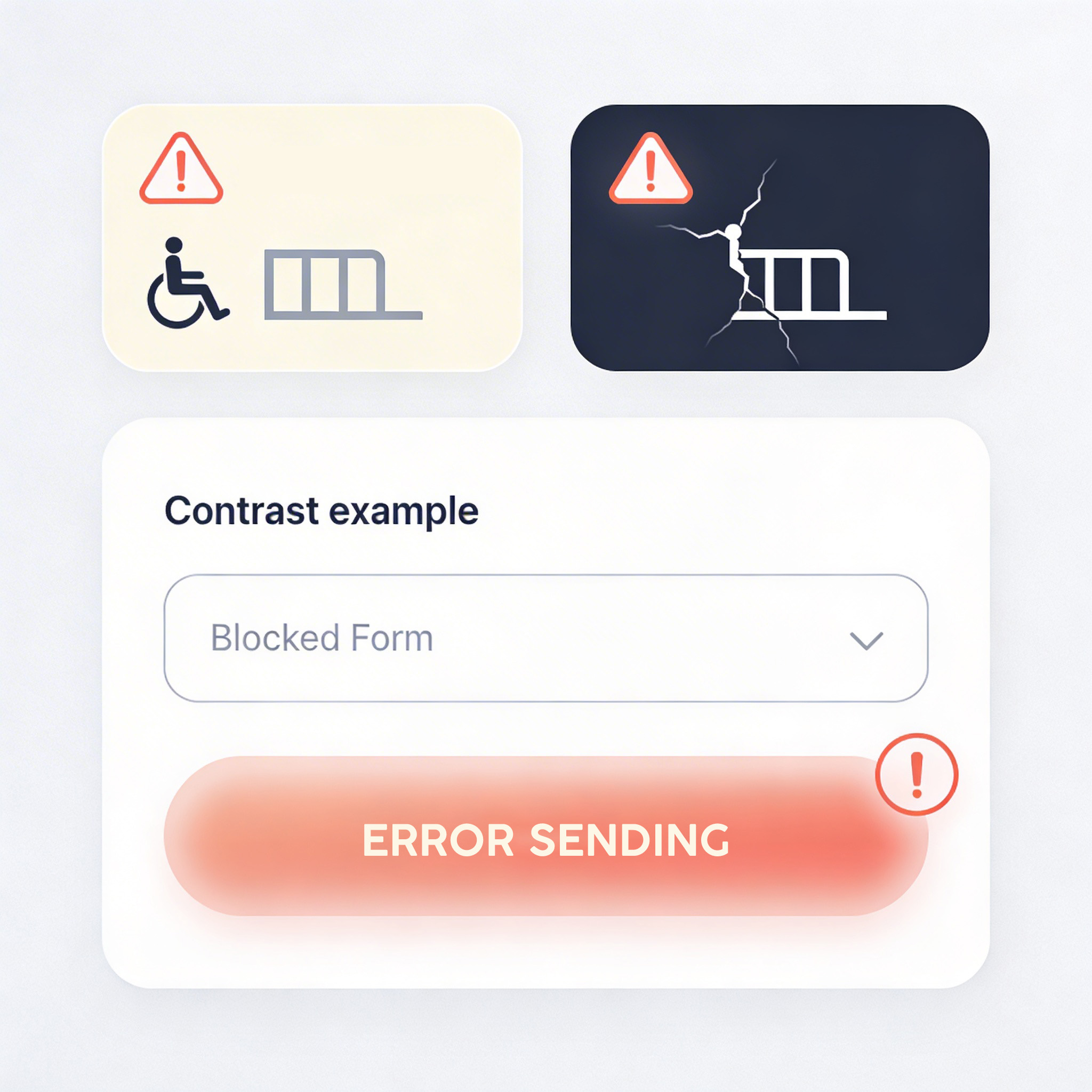 Contrast example

Blocked Form

ERROR SENDING